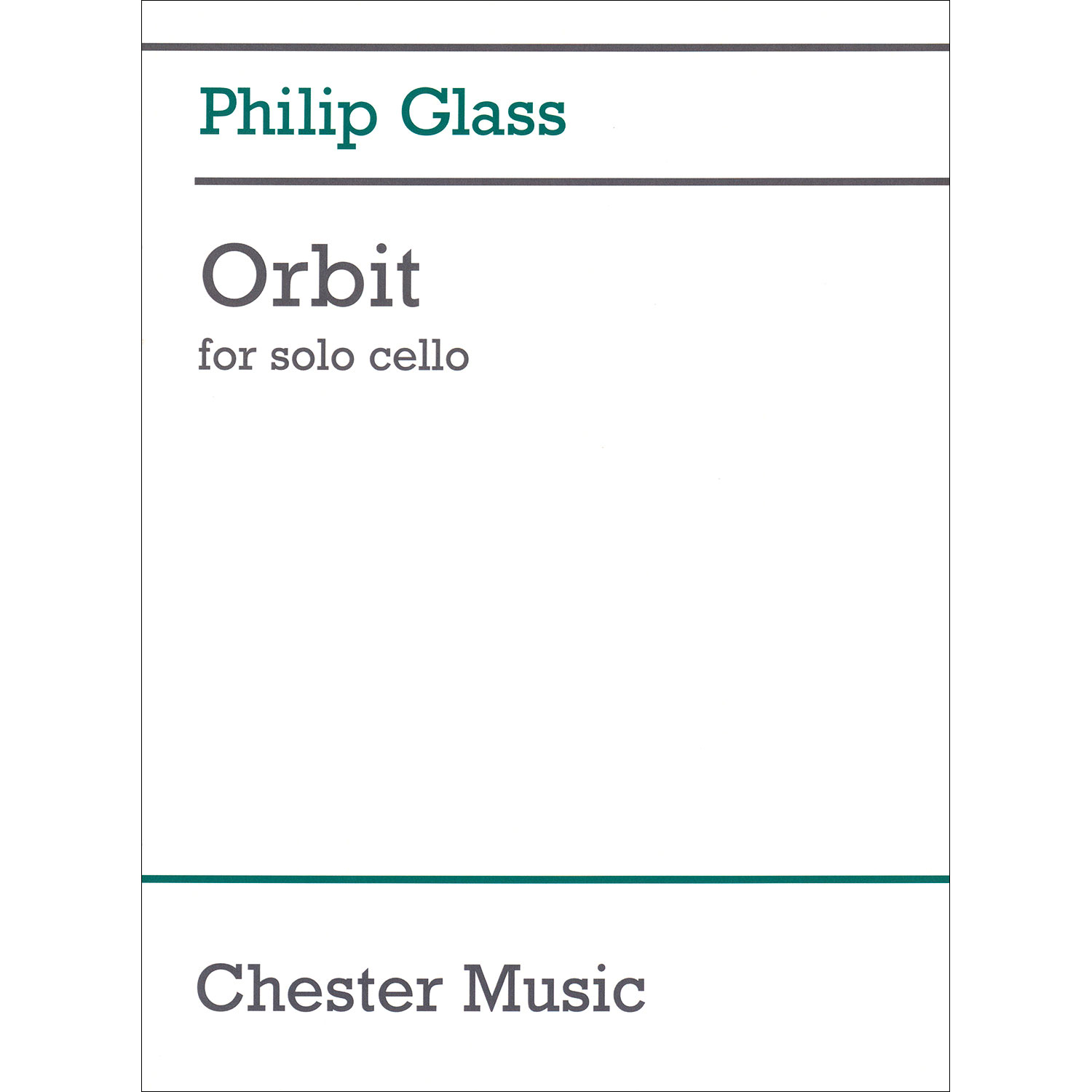 Philip Glass

Orbit

for solo cello

Chester Music